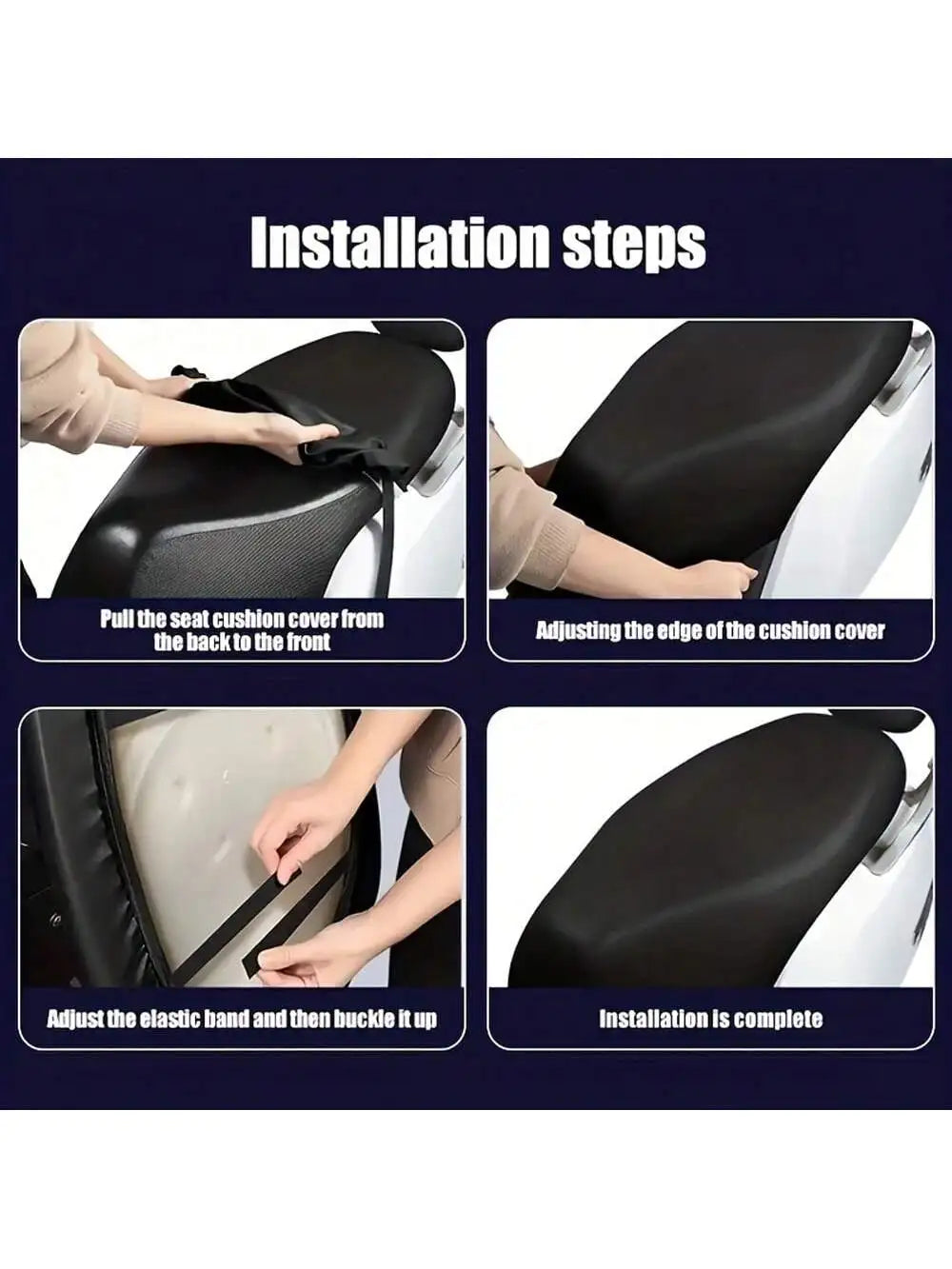 Installation steps

Pull the seat cushion cover from the back to the front

Adjusting the edge of the cushion cover

Adjust the elastic band and then buckle it up

Installation is complete